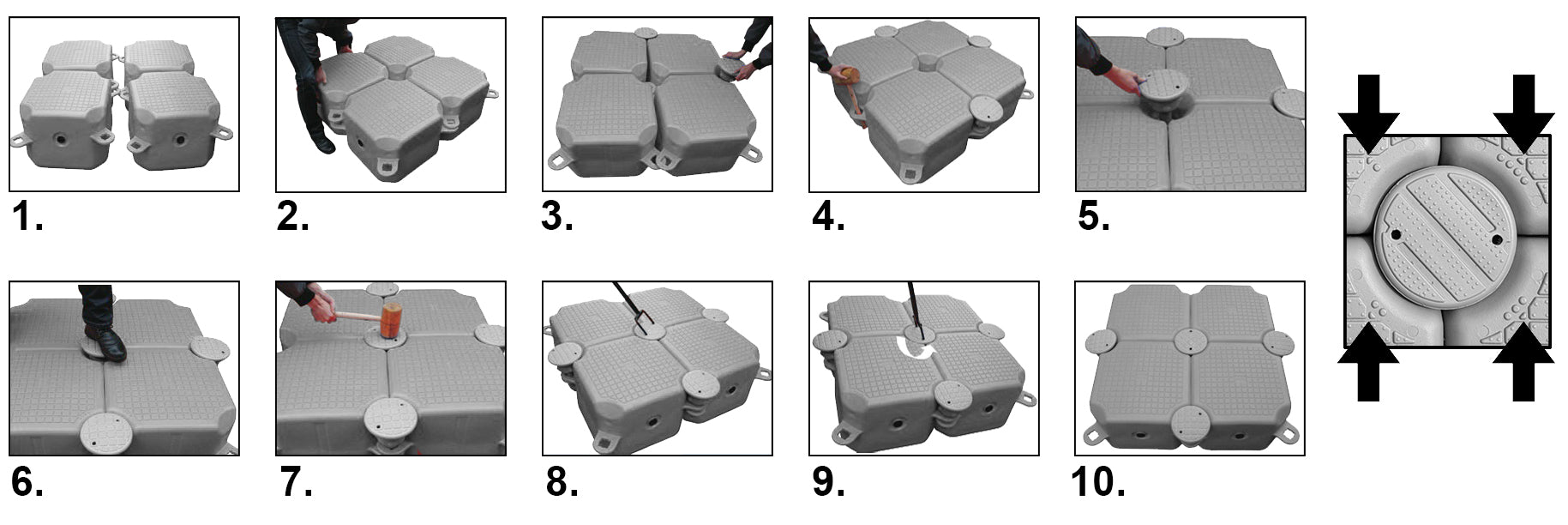 1.

2.

3.

4.

5.

6.

7.

8.

9.

10.